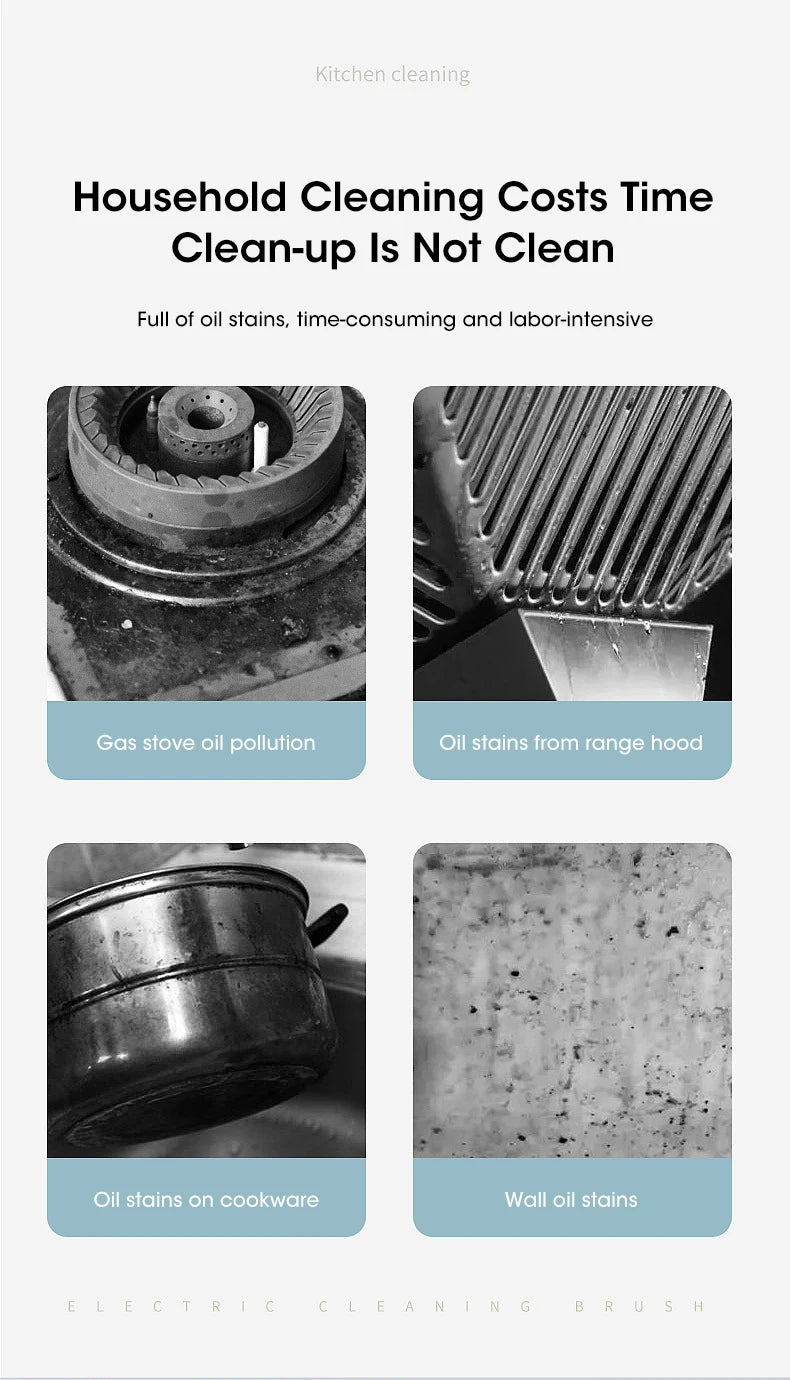 Kitchen cleaning

Household Cleaning Costs Time
Clean-up Is Not Clean

Full of oil stains, time-consuming and labor-intensive

Gas stove oil pollution

Oil stains from range hood

Oil stains on cookware

Wall oil stains

ELECTRIC CLEANING BRUSH